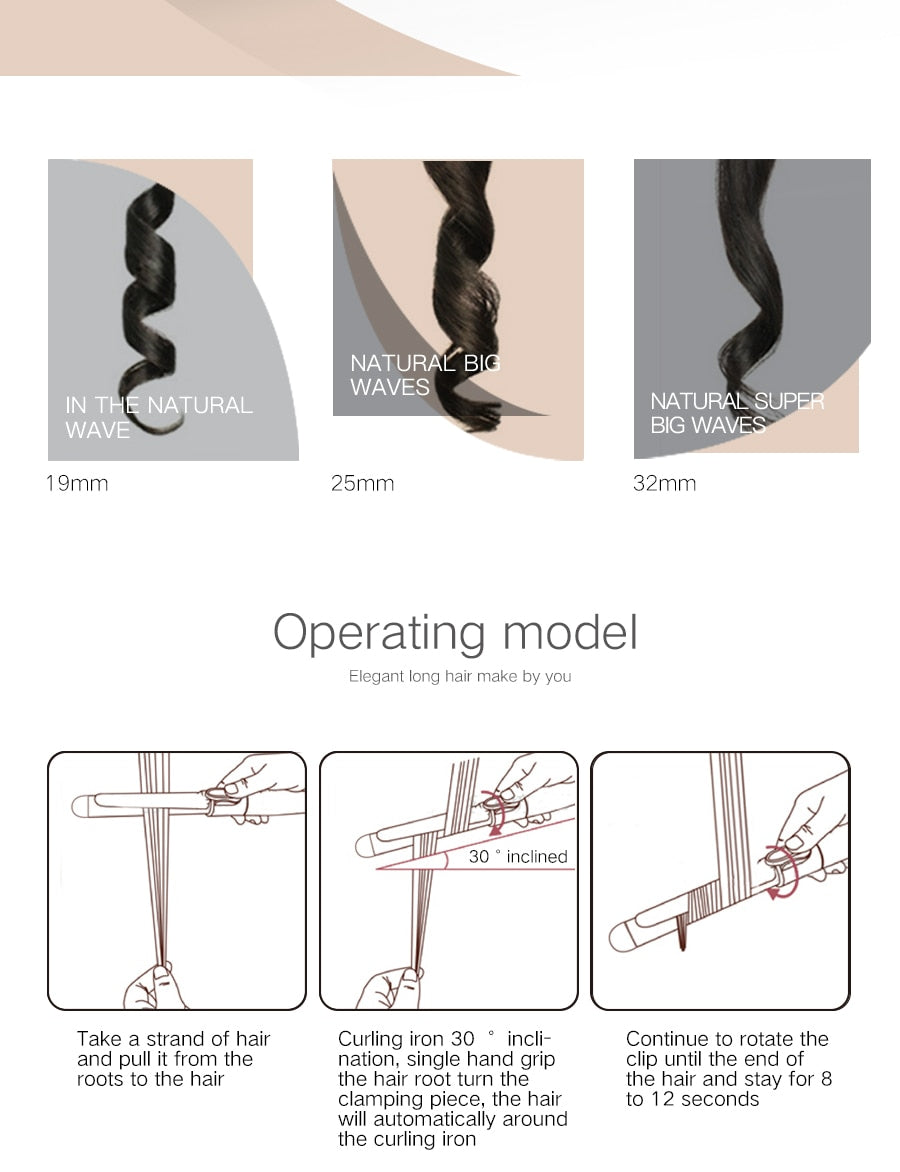 IN THE NATURAL WAVE

19mm

NATURAL BIG WAVES

25mm

NATURAL SUPER BIG WAVES

32mm

Operating model

Elegant long hair make by you

30 ° inclined

Take a strand of hair and pull it from the roots to the hair

Curling iron 30 ° inclination, single hand grip the hair root turn the clamping piece, the hair will automatically around the curling iron

Continue to rotate the clip until the end of the hair and stay for 8 to 12 seconds